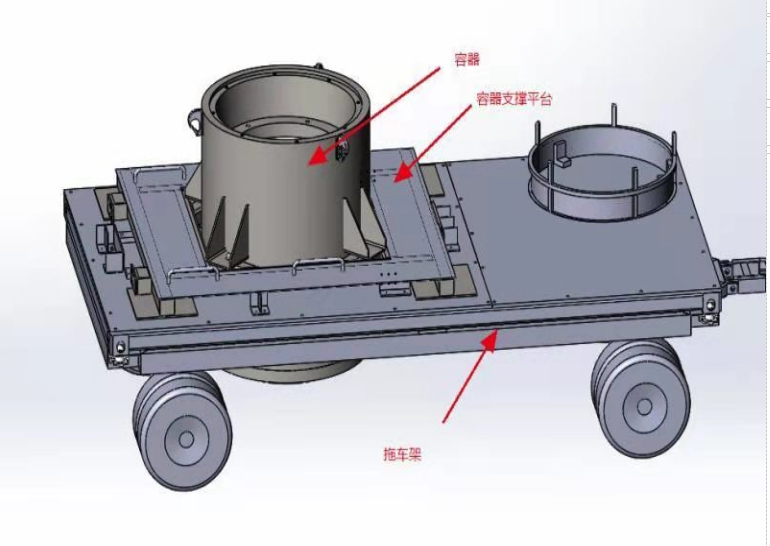 容器

容器支撑平台

拖车架